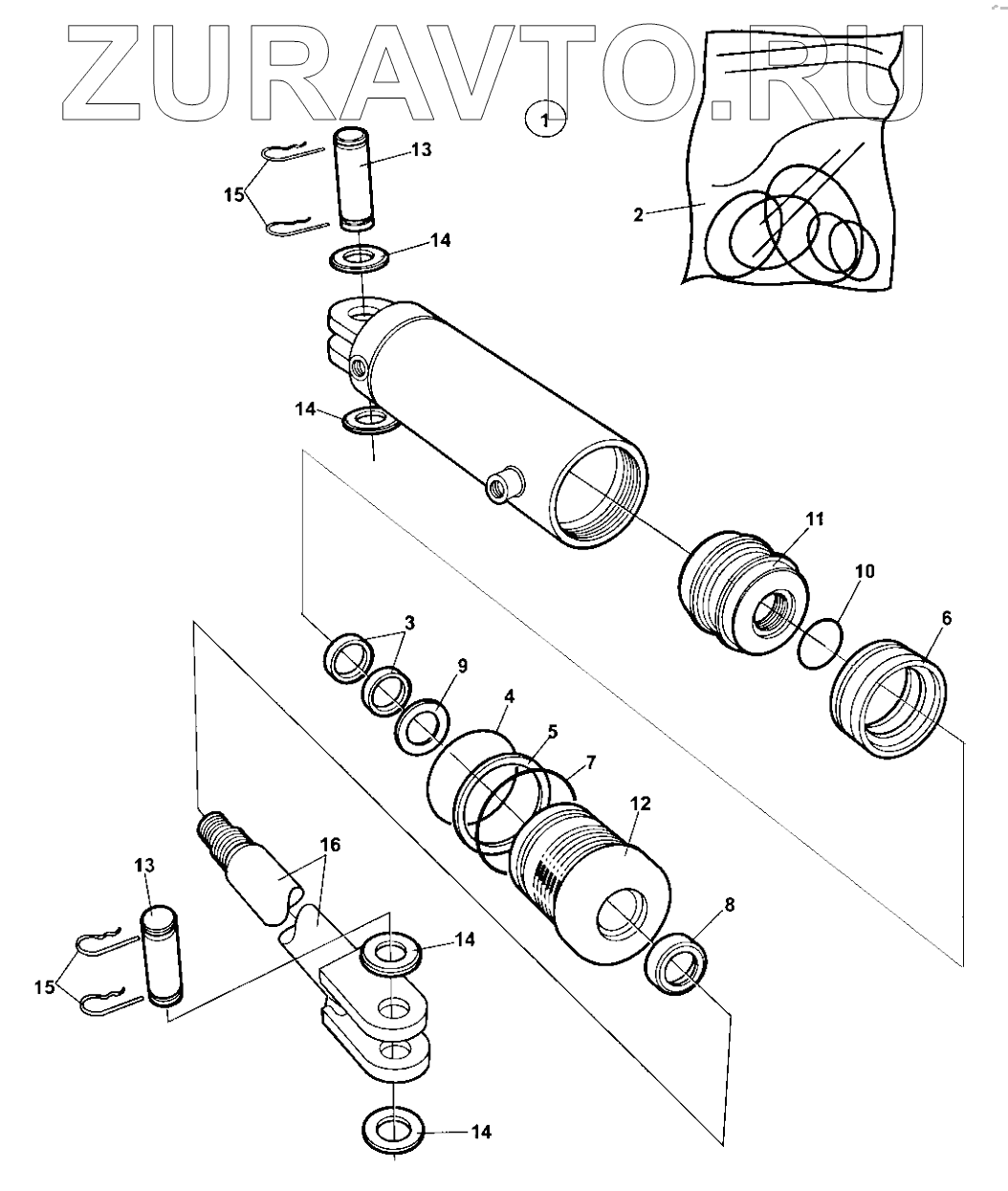 ZURAVTO.RU

1
2
13
15
14
14
11
10
6
3
9
4
5
7
12
16
13
8
14
15
14