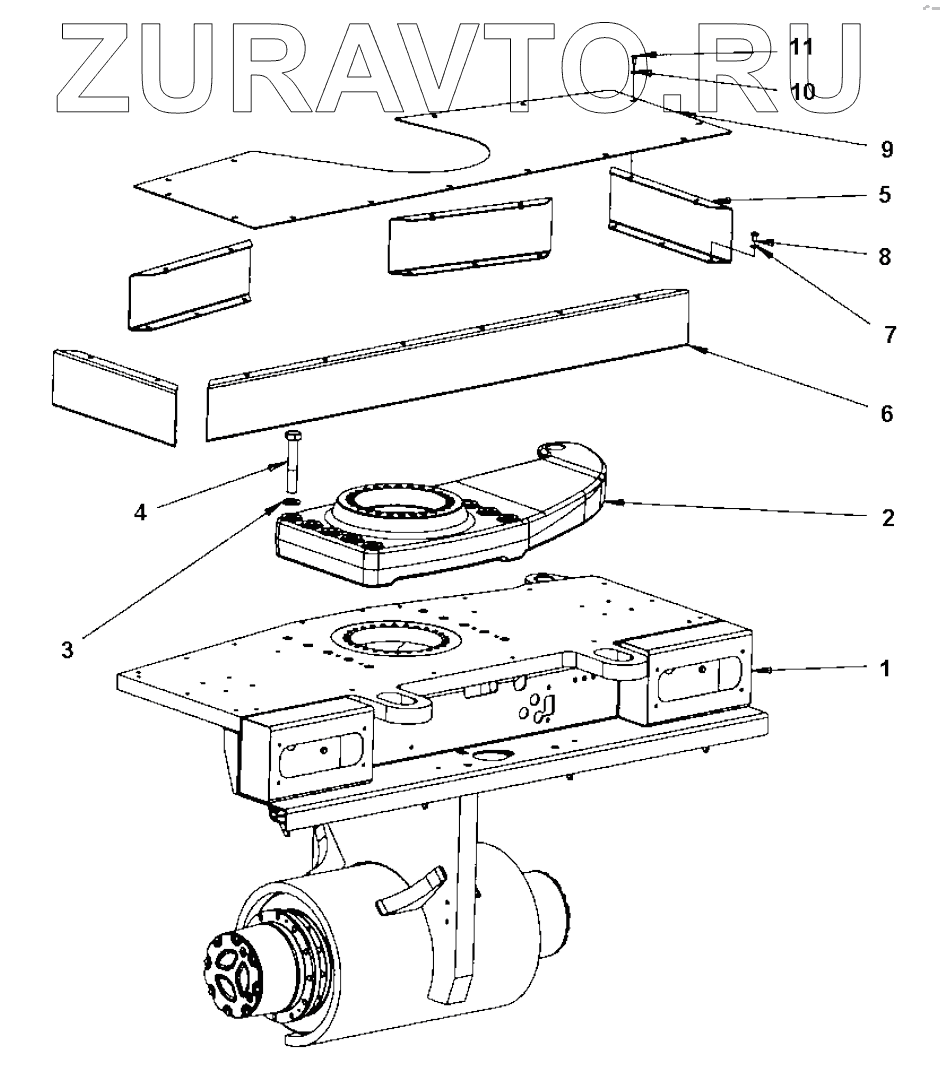 ZURAVTO.RU

11
10
9
5
8
7
6
4
2
3
1