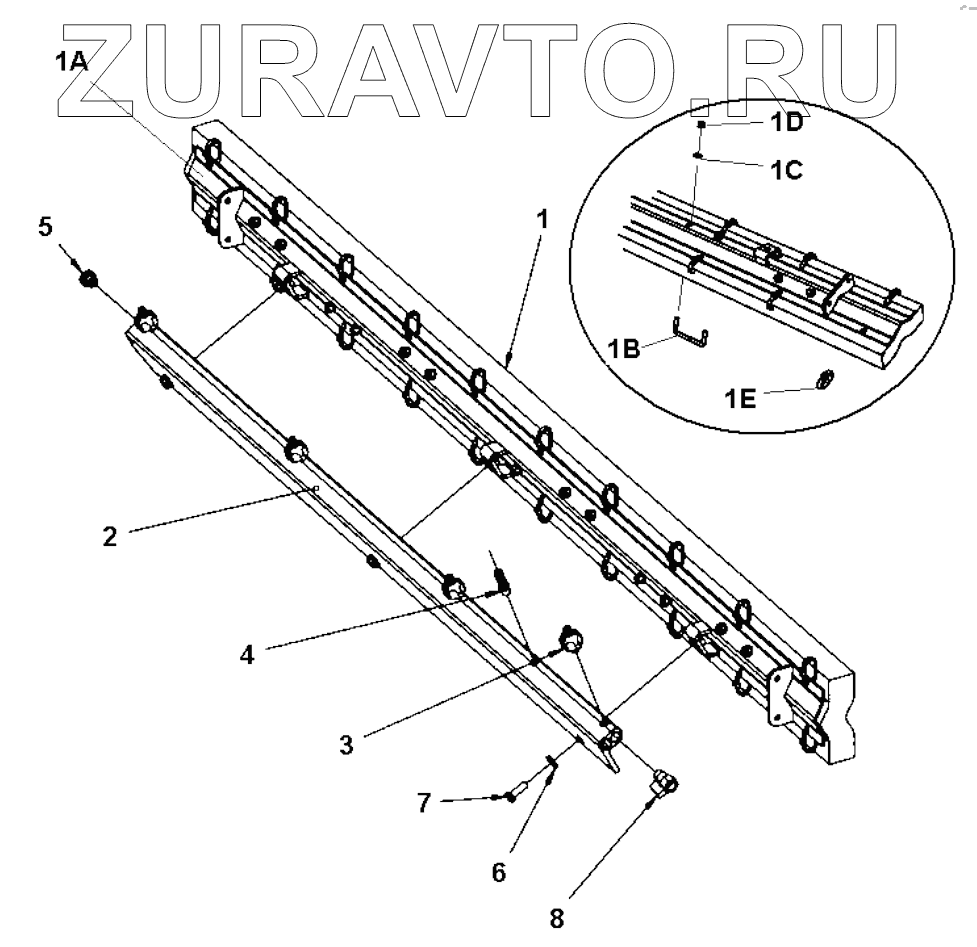 ZURAVTO.RU

1A
1D
1C
1
5
1B
1E
2
4
3
7
6
8