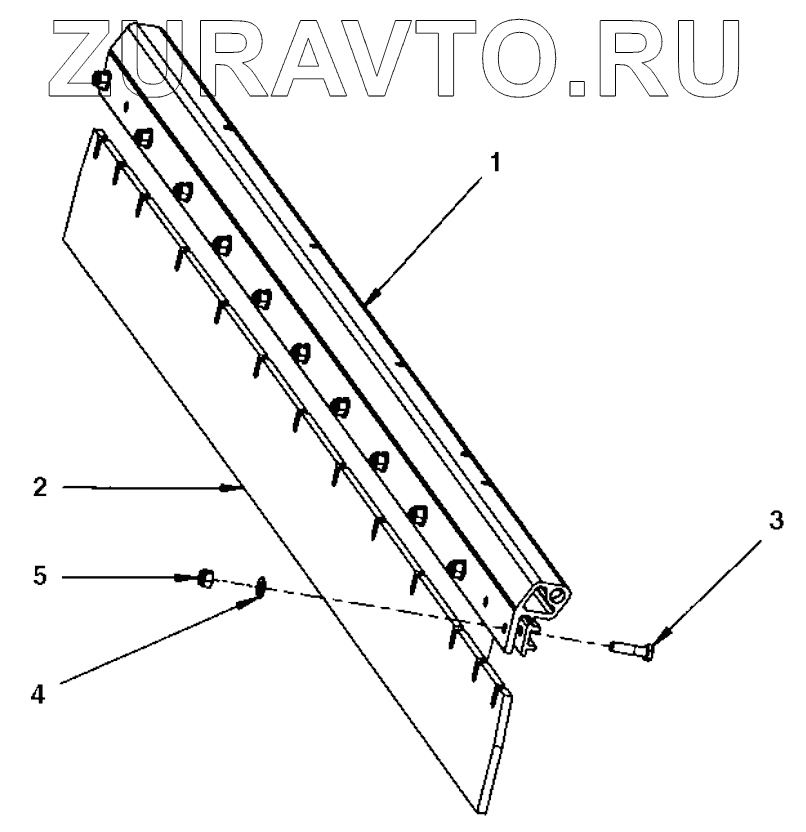 ZURAVTO.RU

1

2

3

5

4