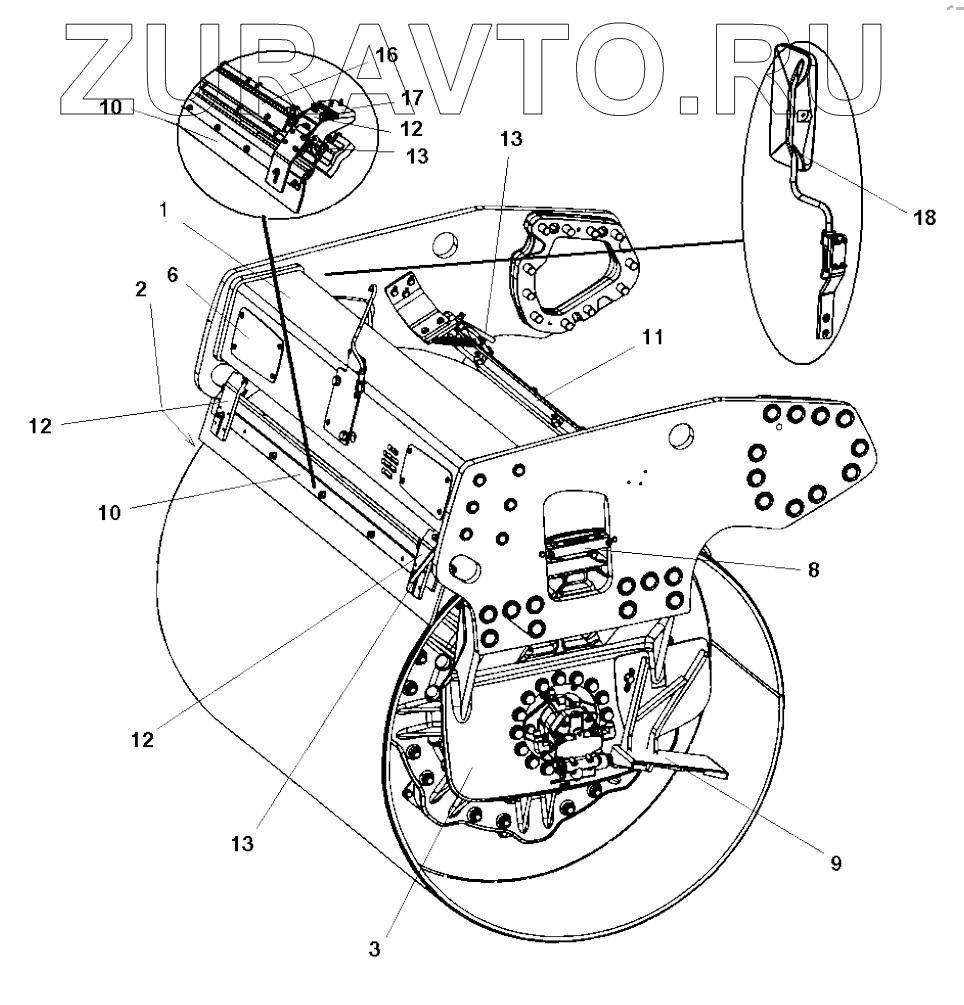 ZURAVTO.RU

16
17
10
12
13
13
18
1
6
2
11
12
10
8
12
13
9
3