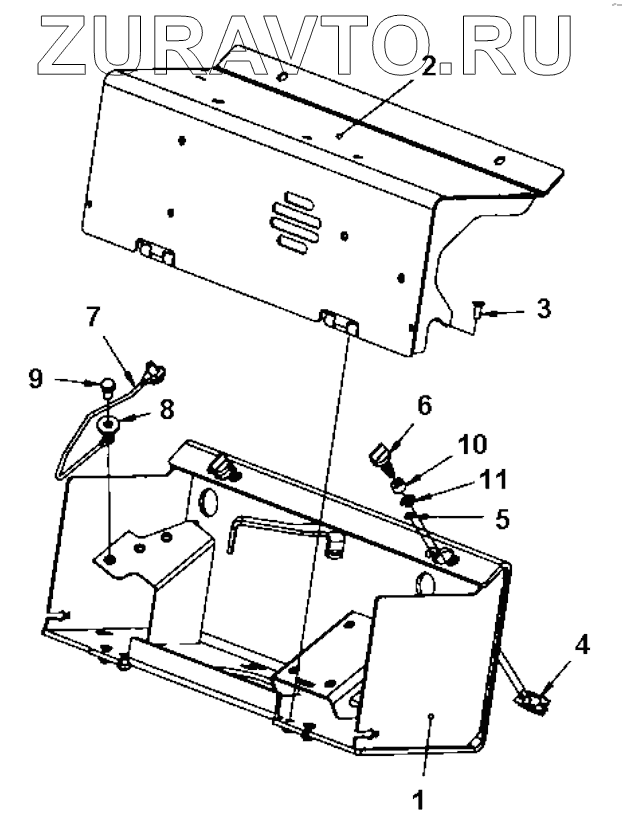 ZURAVTO.RU

2
3
7
9
8
6
10
11
5
4
1