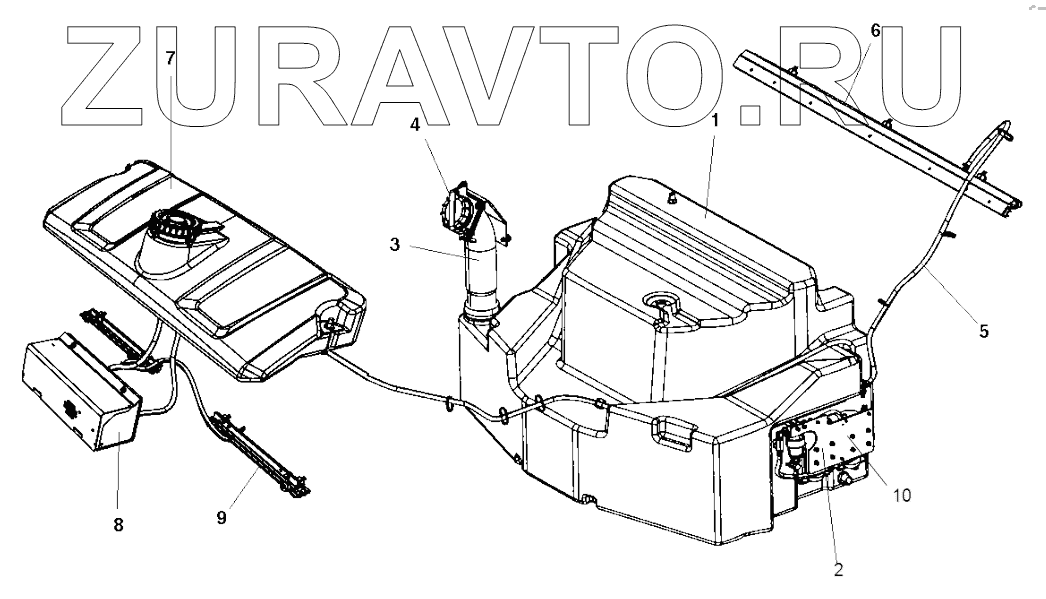 ZURAVTO.RU
7
6
4
1
3
5
8
9
10
2