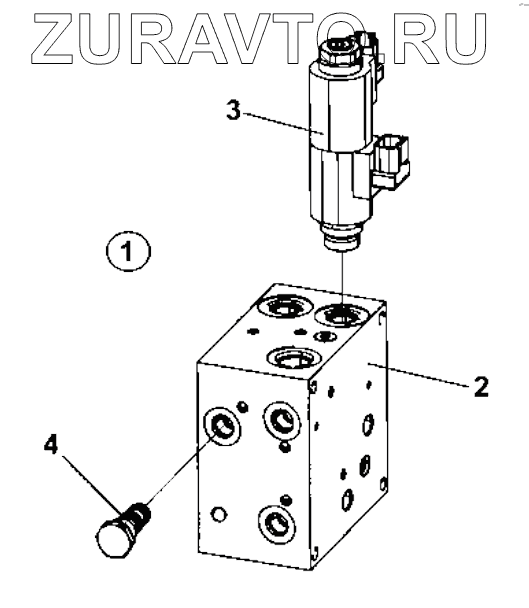 ZURAVTO.RU

3

1

2

4