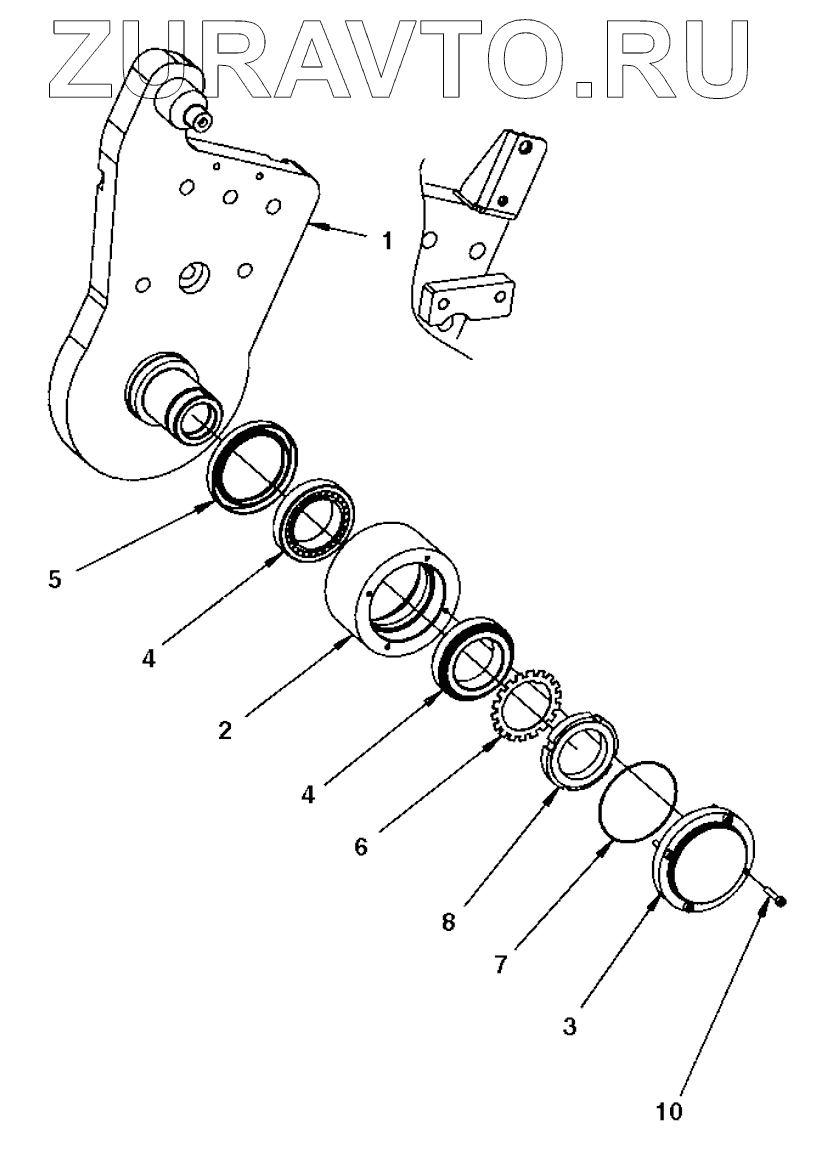 ZURAVTO.RU

1

5

4

2

4

6

8

7

3

10