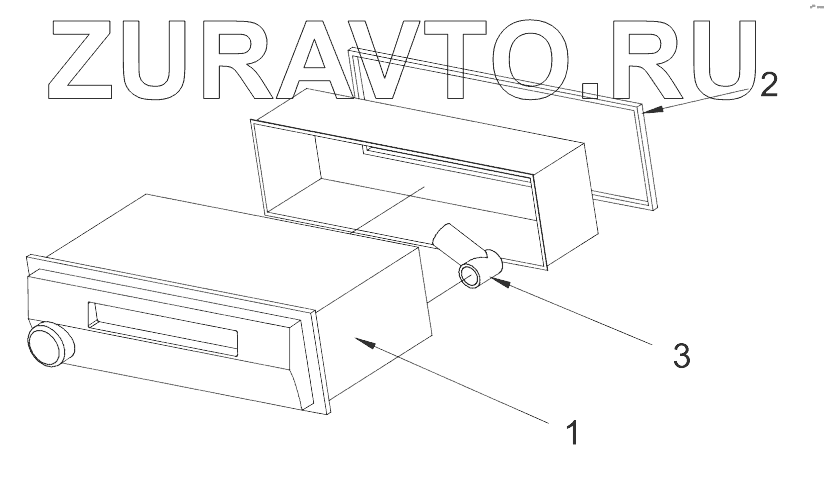 ZURAVTO.RU
2
3
1