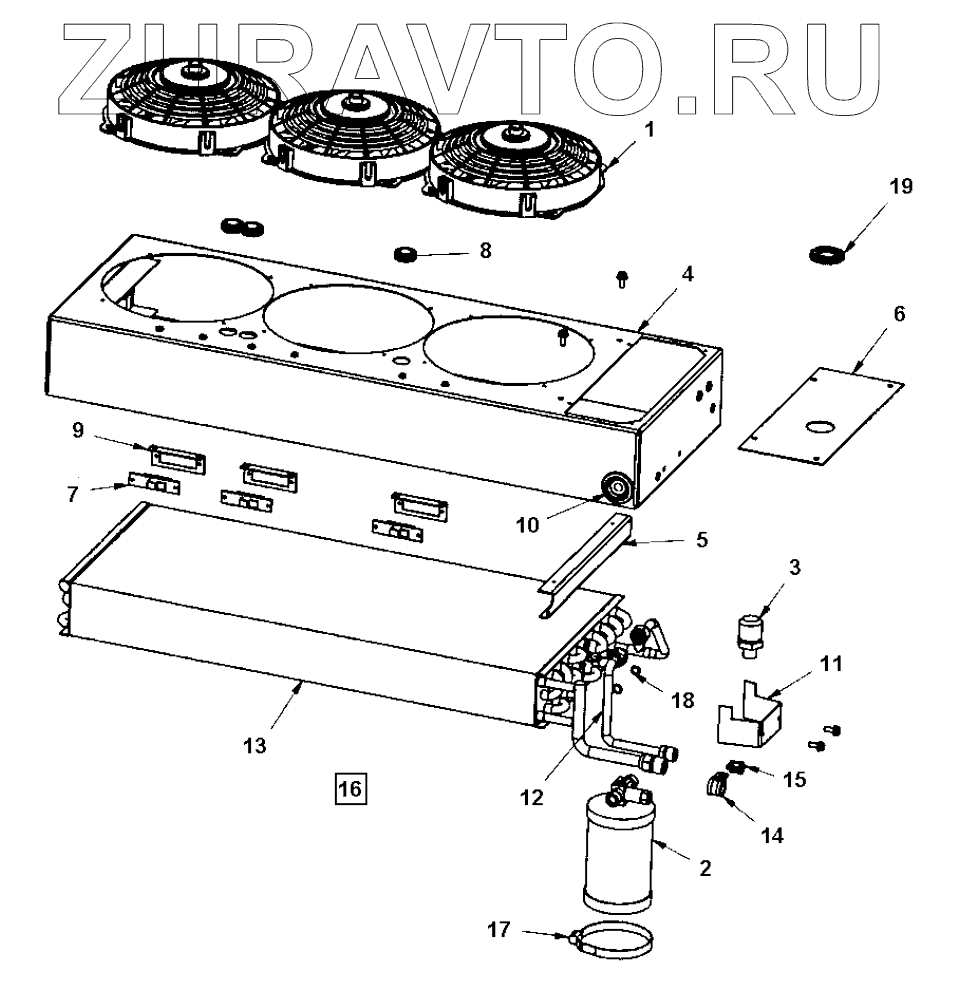 ZURAVTO.RU

1
19
8
4
6
9
7
10
5
3
11
18
13
12
15
16
14
2
17