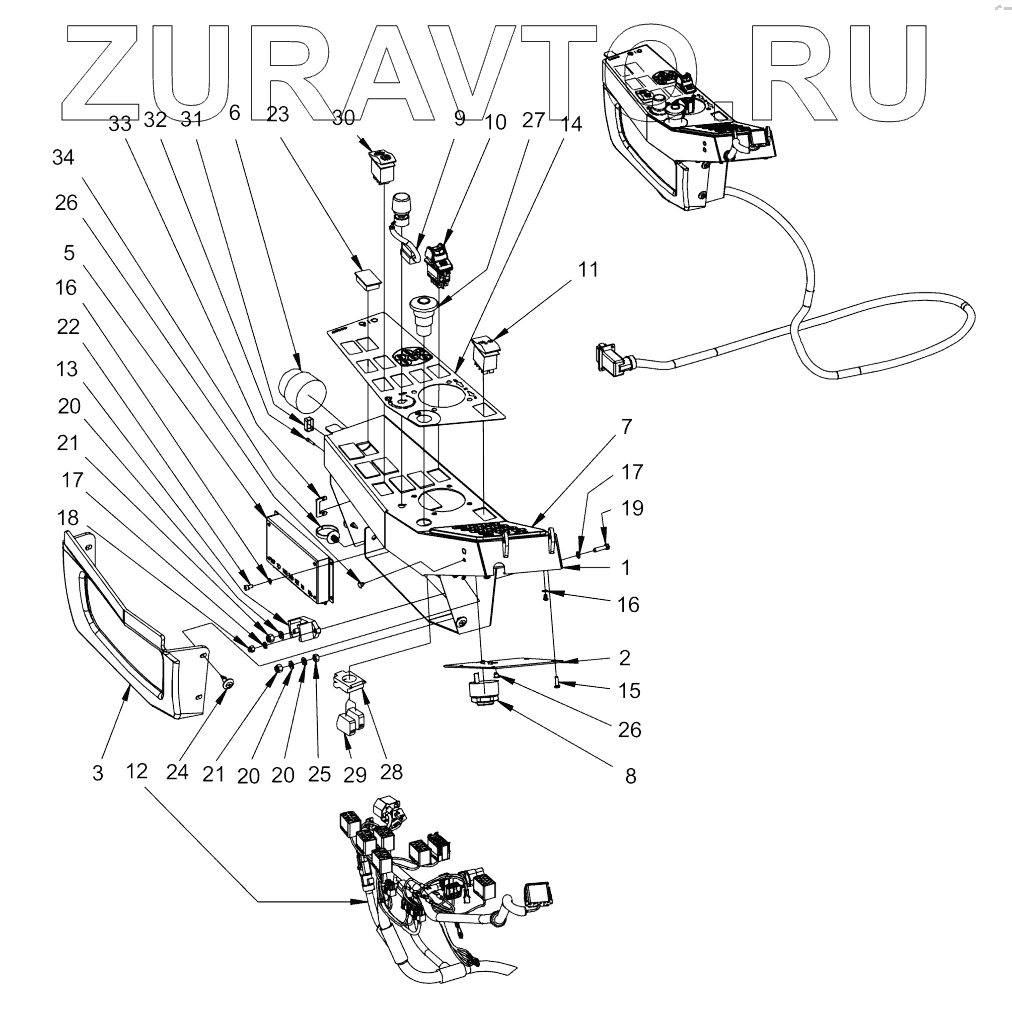 ZURAVTO.RU

33 32 31 6 23 30 9 10 27 14

34

26

5

16

22

13

20

21

17

18

11

7

17

19

1

16

2

15

26

8

3 12 24 21 20 20 25 29 28