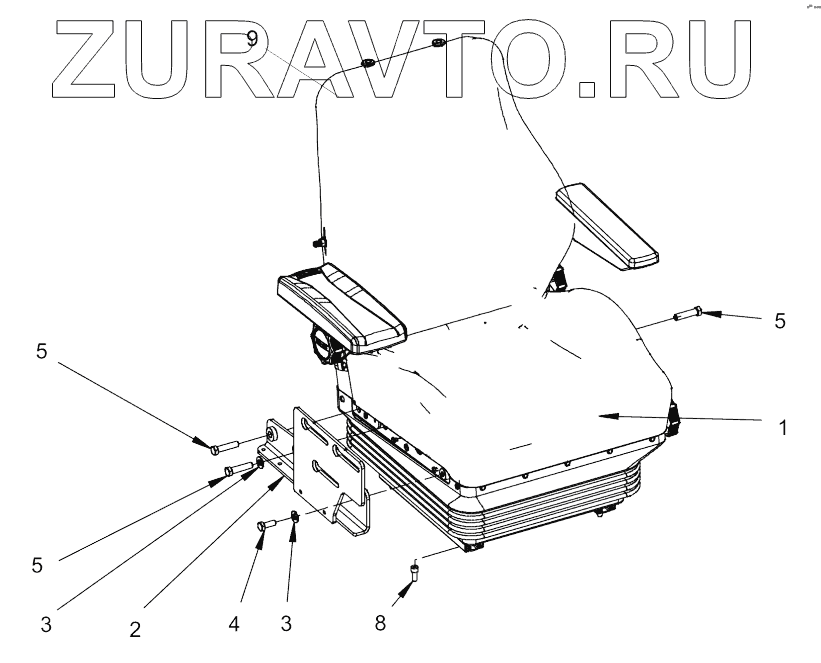 ZURAVTO.RU

9

5

5

1

5

3

2

4

3

8