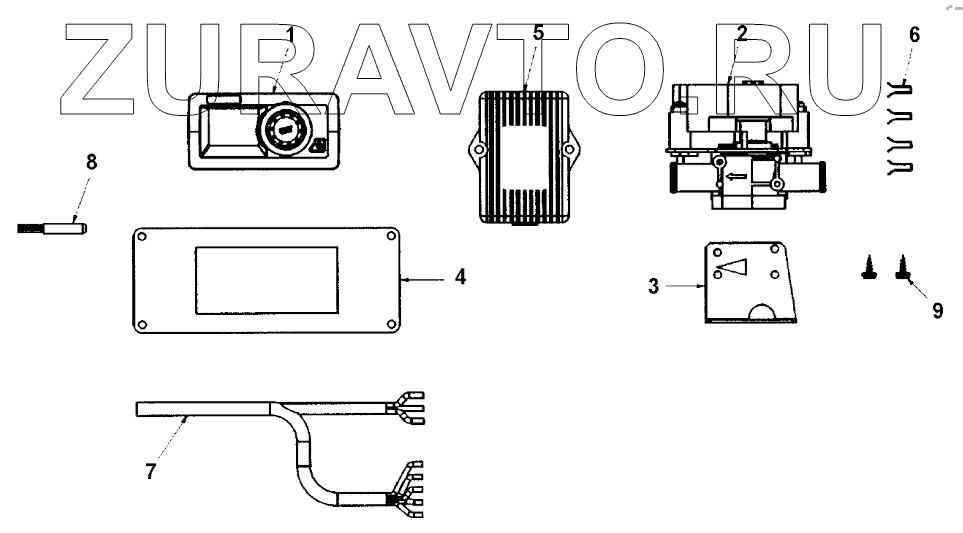 ZURAVTO.RU
1
5
2
6
8
4
3
9
7