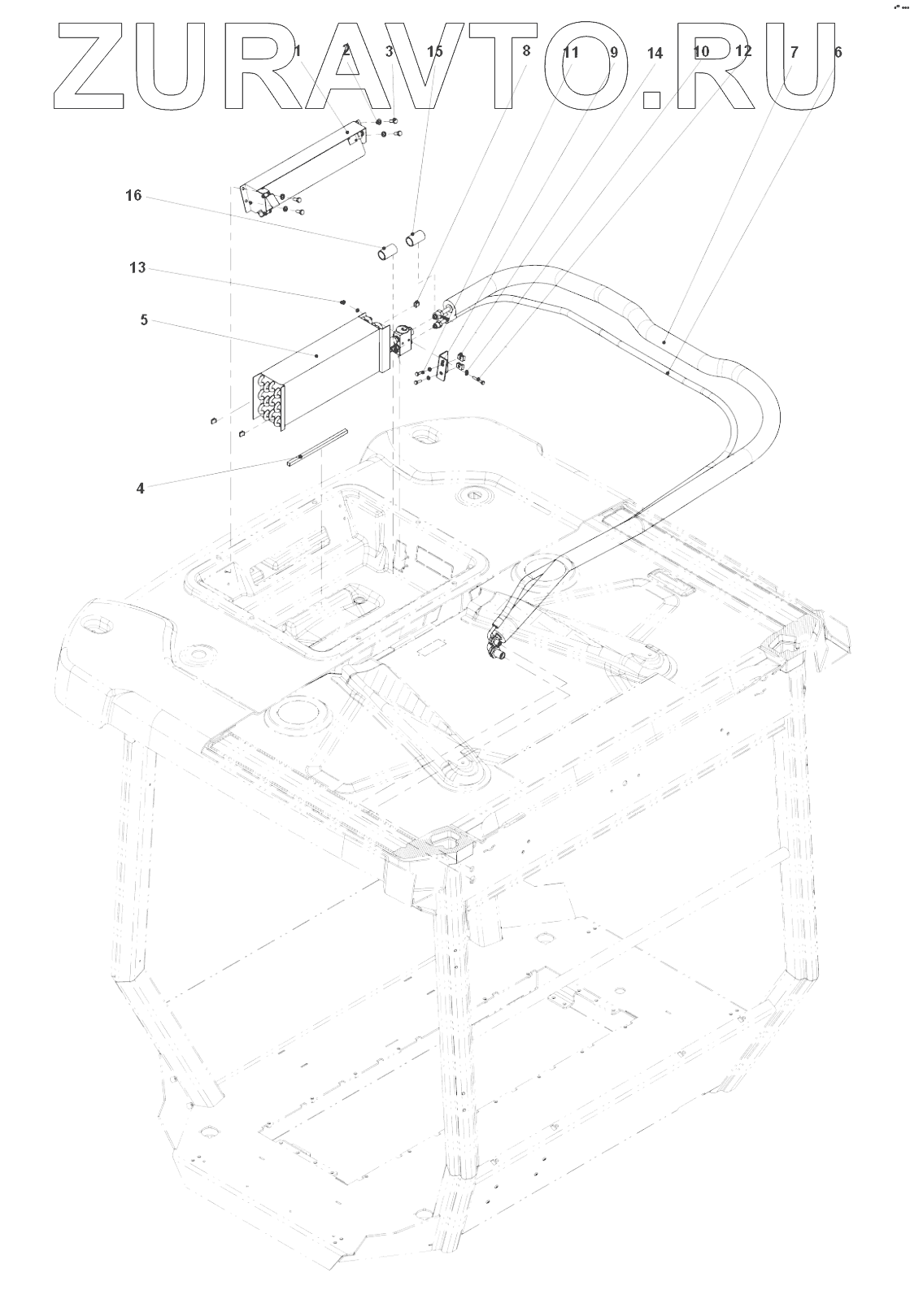 ZURAVTO.RU

1 2 3 15 8 11 9 14 10 12 7 6

16

13

5

4