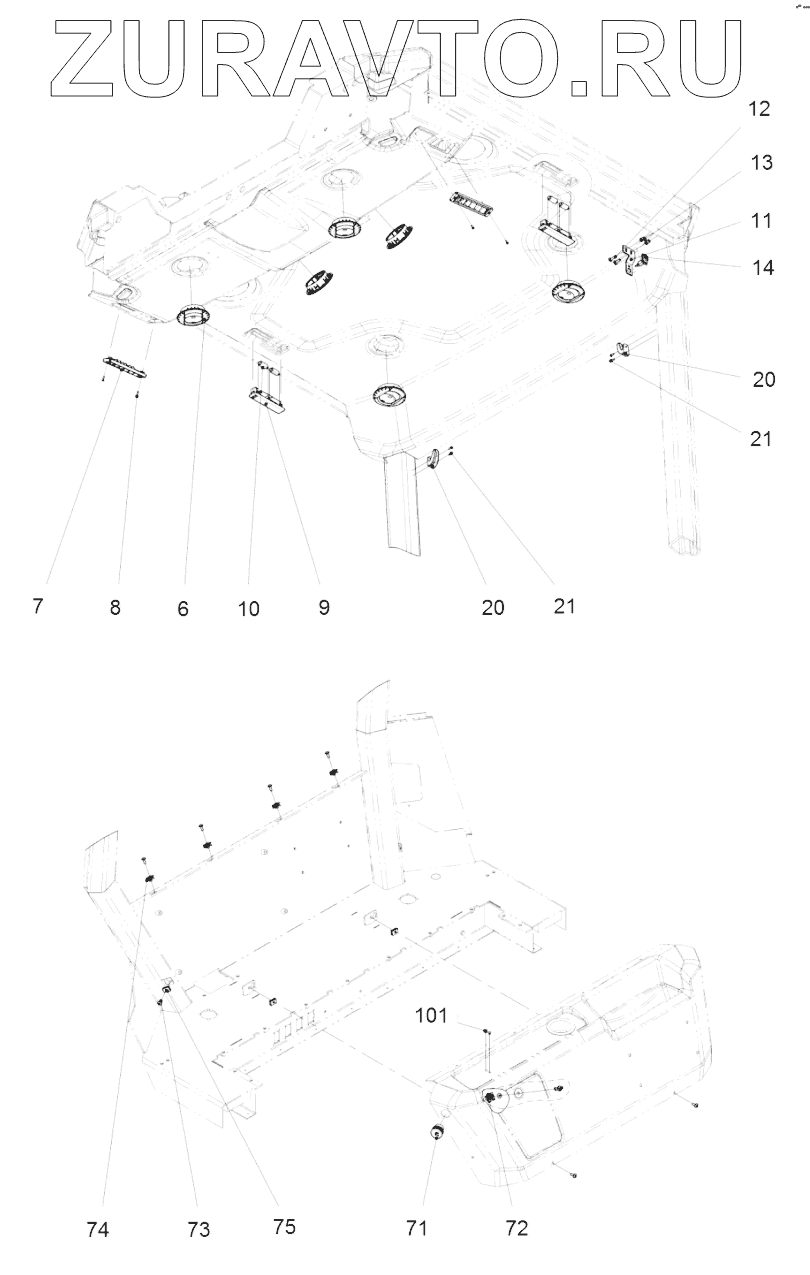 ZURAVTO.RU

12
13
11
14
20
21
7
8
6
10
9
20
21

101
74
73
75
71
72