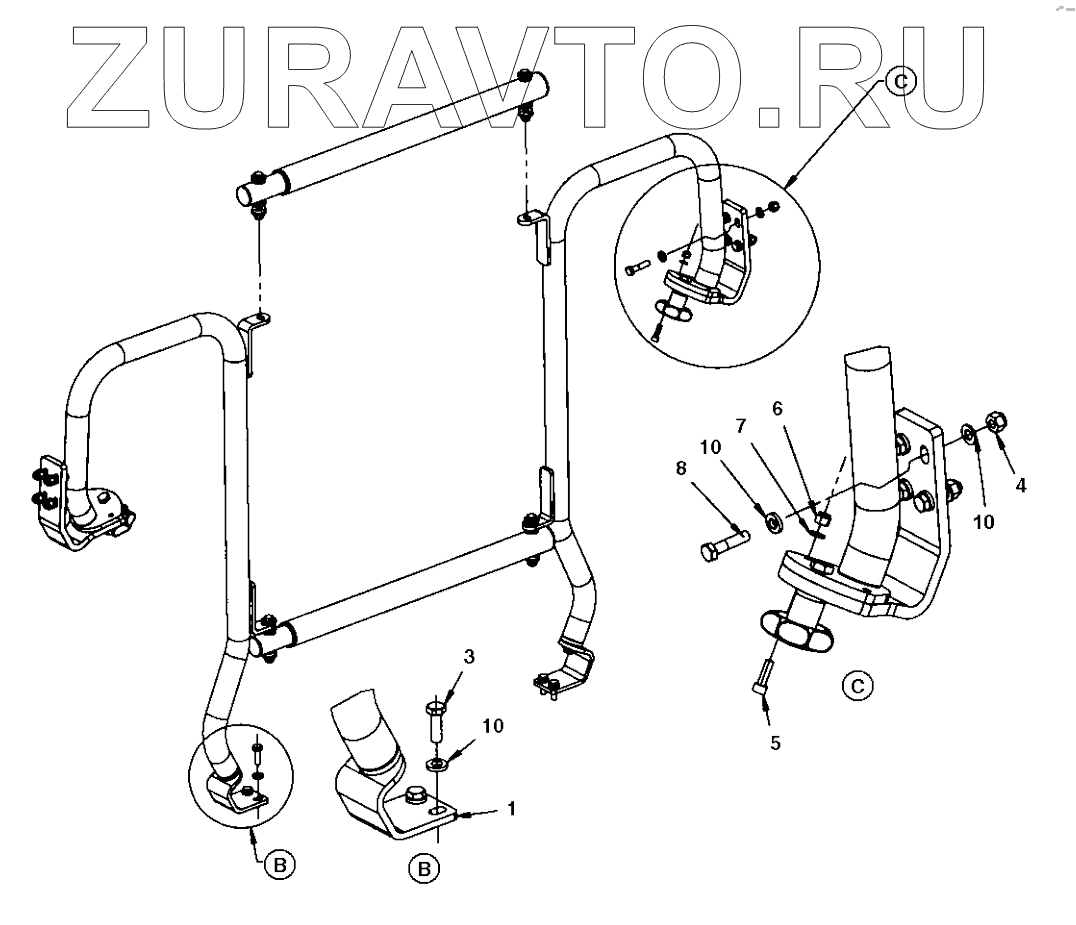 ZURAVTO.RU

C

6
7
10
8
4
10

C

5

3
10
1

B

B