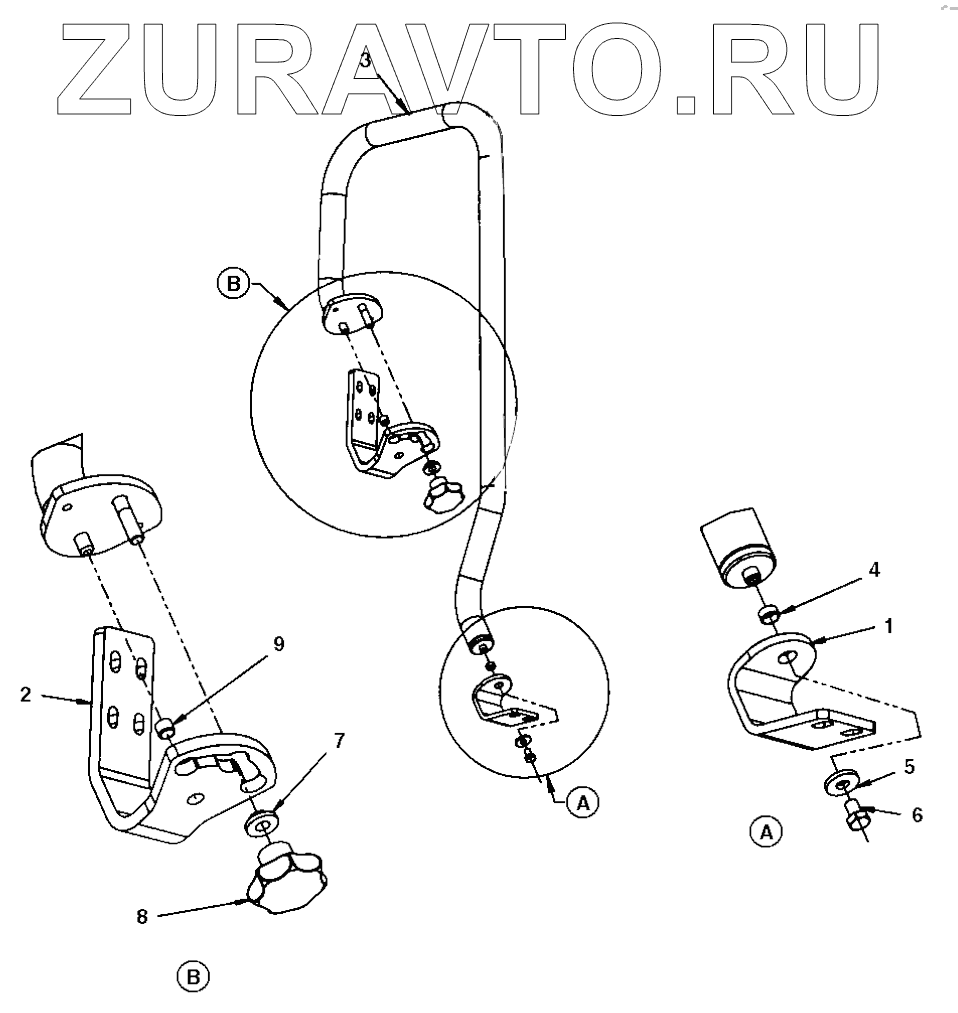 ZURAVTO.RU

3

B

4

1

9

2

7

A

5

6

A

8

B