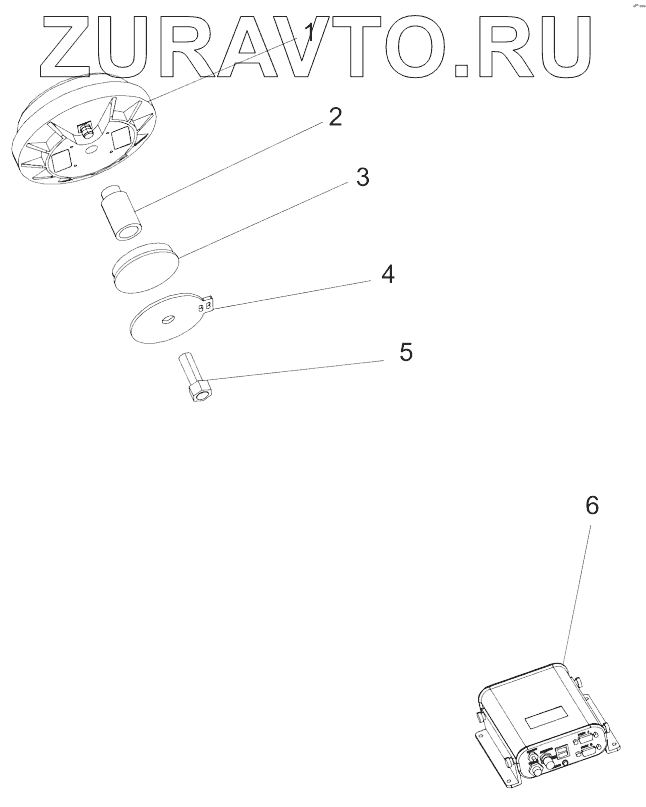 ZURAVTO.RU

1

2

3

4

5

6