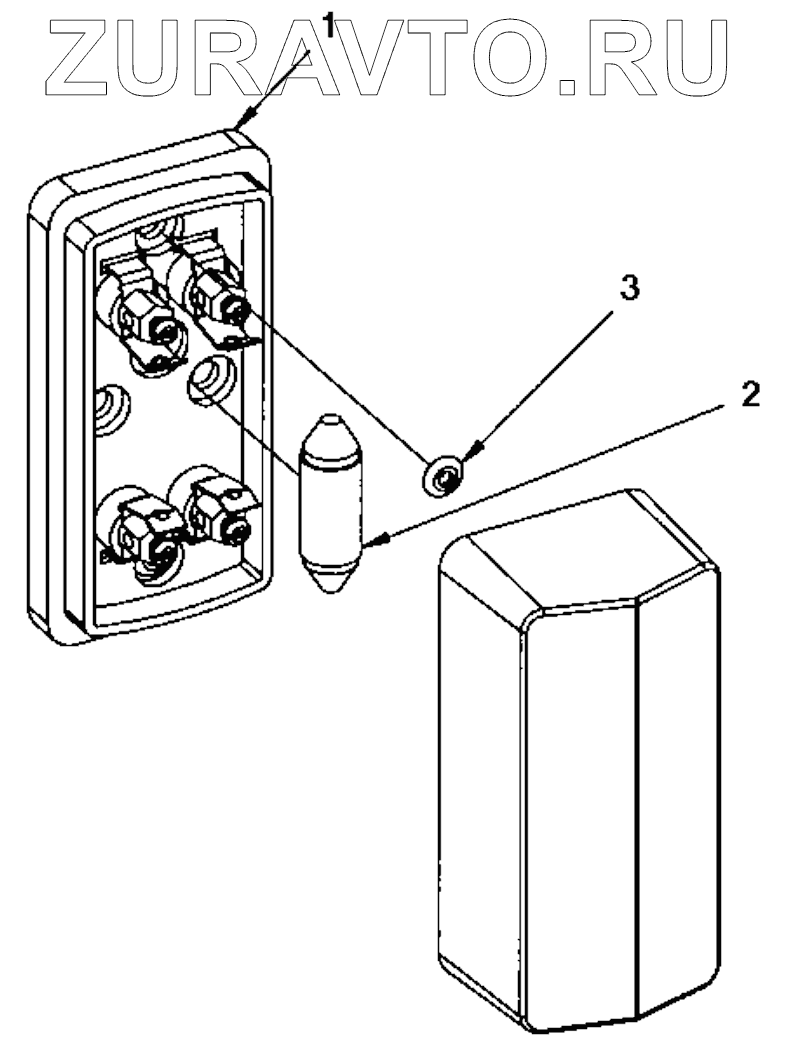 ZURAVTO.RU

1

3

2