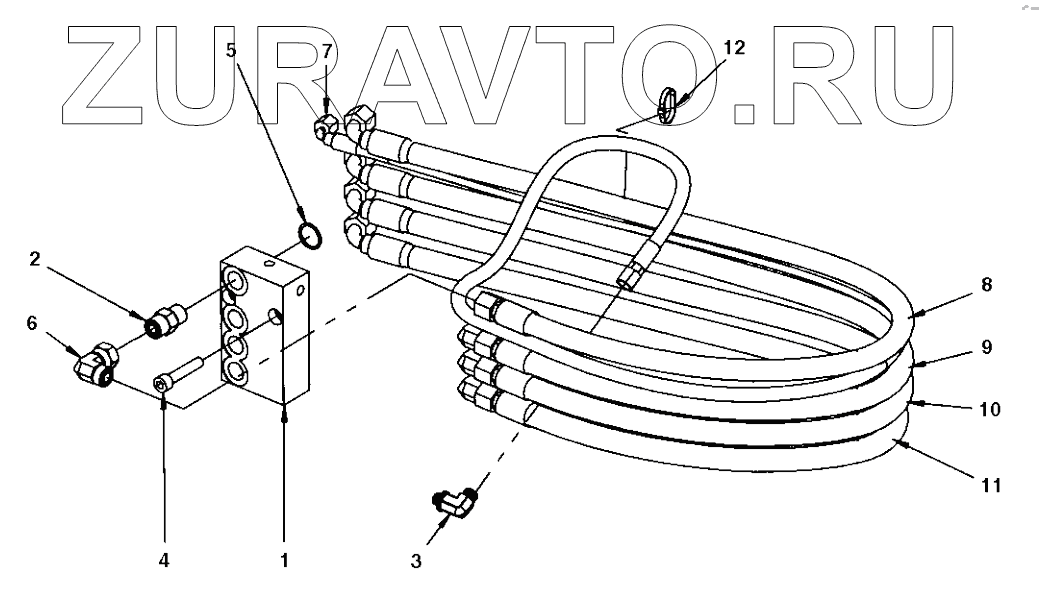 ZURAVTO.RU

5
7
12
2
6
8
9
10
11
4
1
3