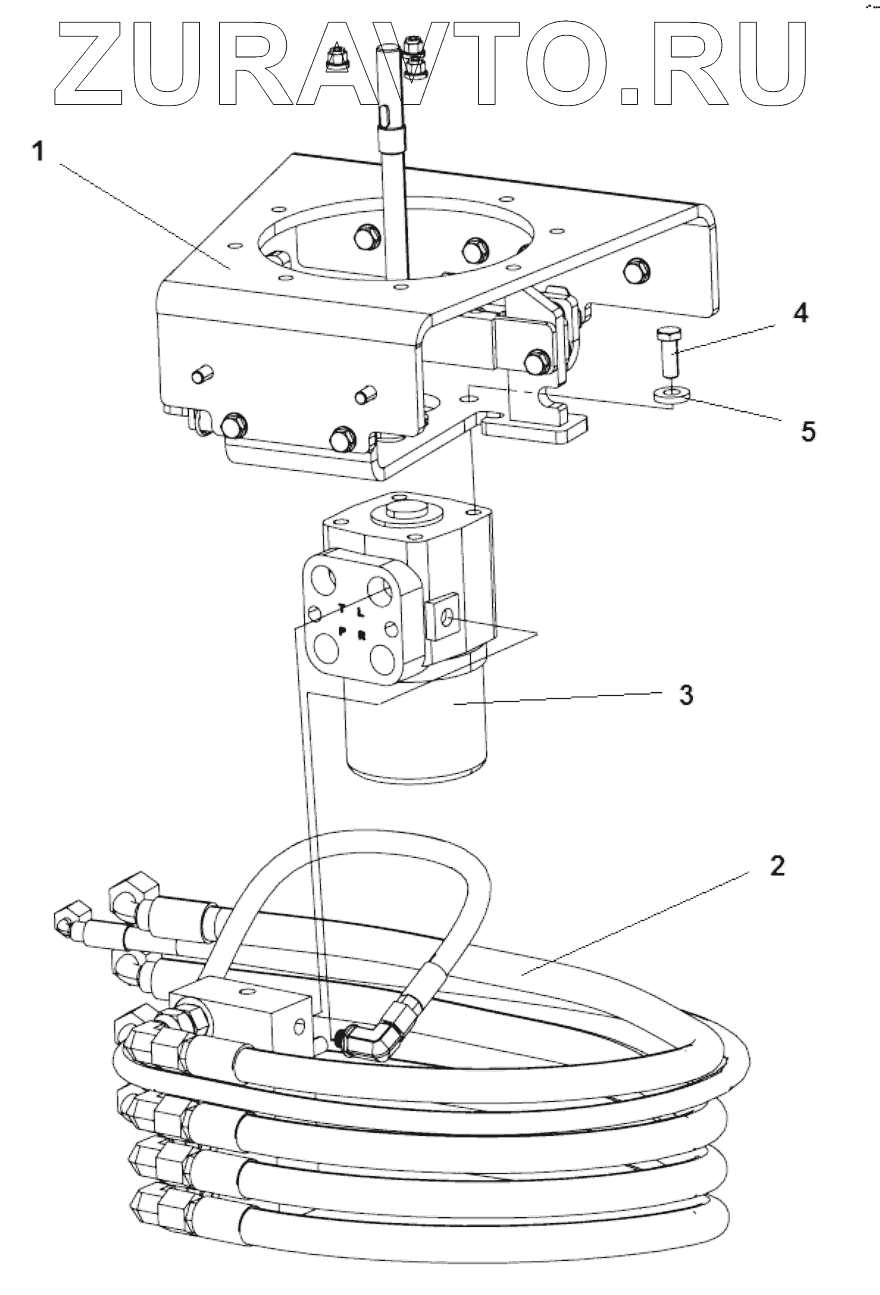 ZURAVTO.RU

1

4

5

T L
P R

3

2