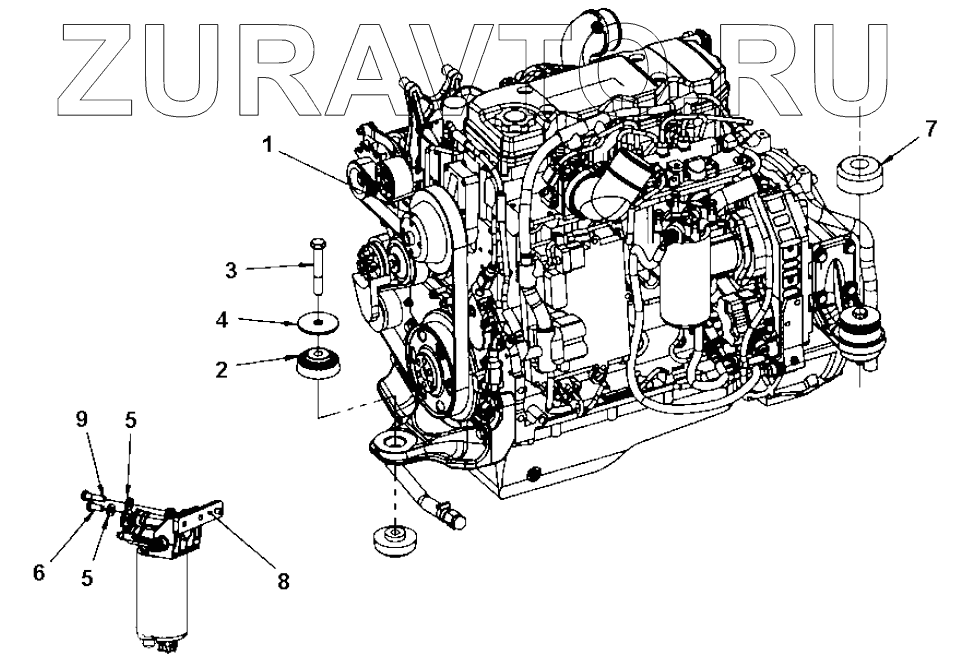 ZURAVTO.RU

1
7
3
4
2
9
5
6
5
8