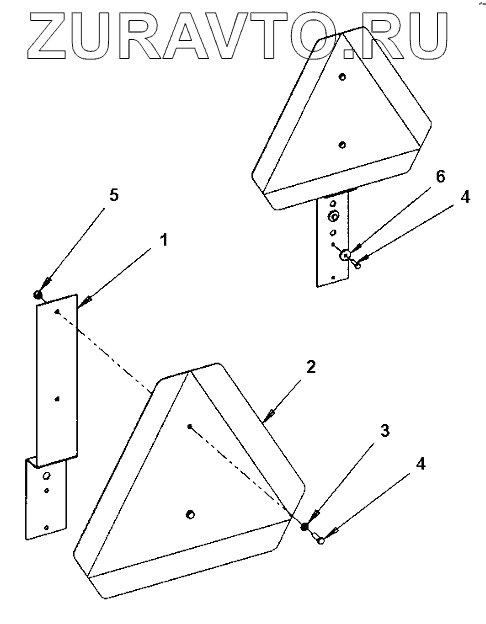 ZURAVTO.RU

6
4
5
1
2
3
4