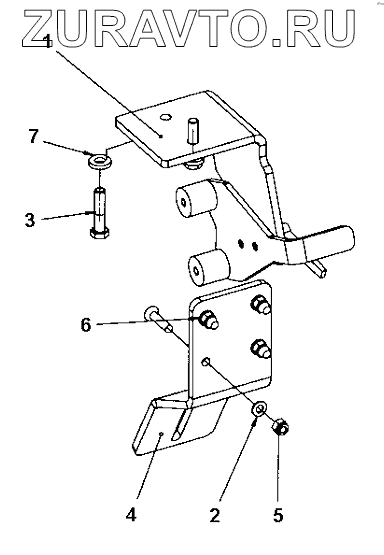 ZURAVTO.RU

1

7

3

6

4

2

5