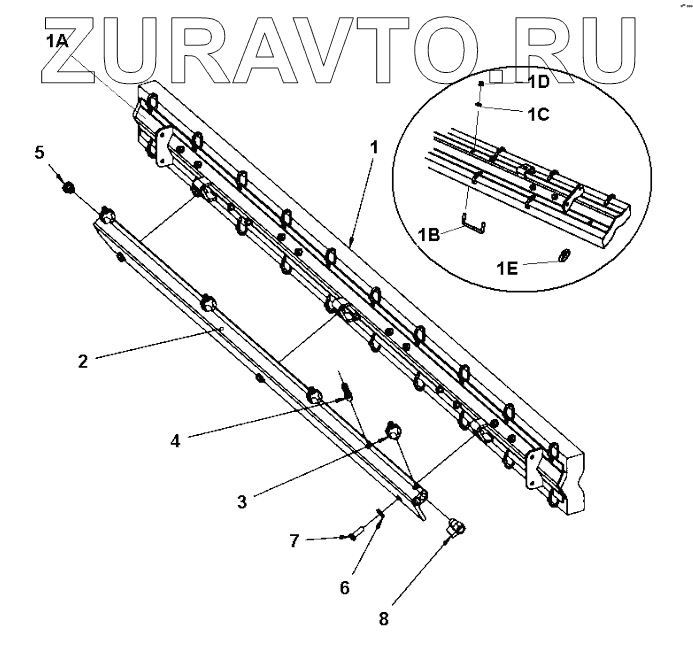 ZURAVTO.RU

1A
1D
1C
1
5
1B
1E
2
4
3
7
6
8