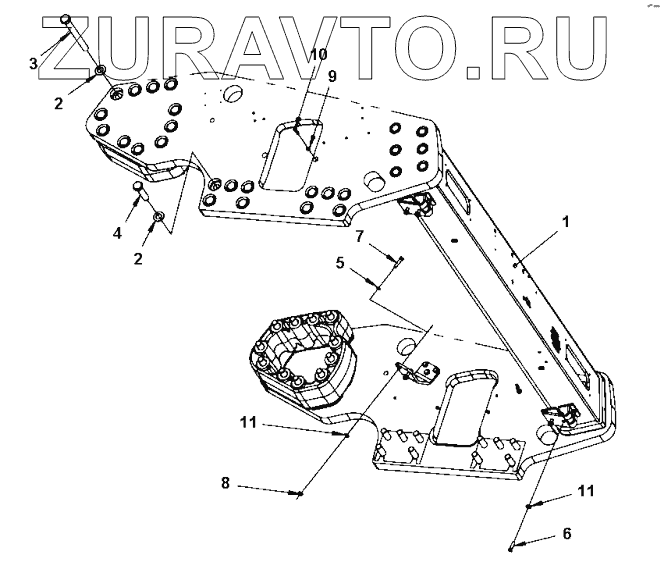 ZURAVTO.RU

3
2
10
9
4
2
7
5
1
11
8
11
6