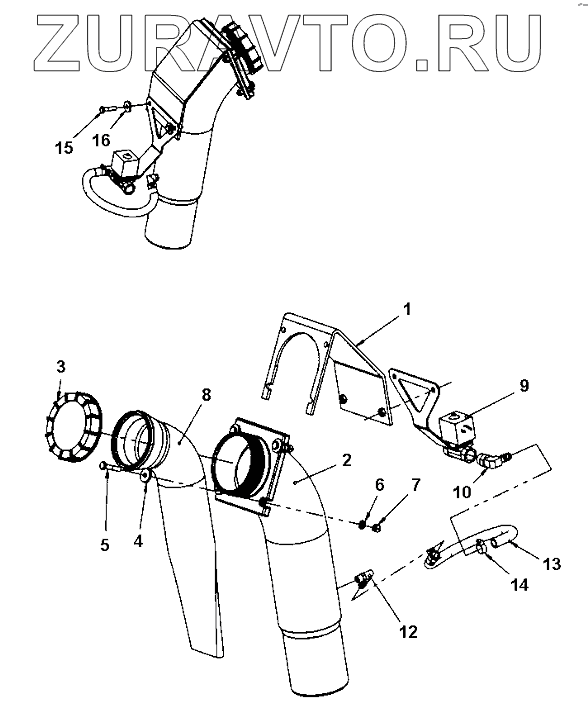 ZURAVTO.RU

15
16

1
3
8
9
2
10
6
7
5
4
13
14
12