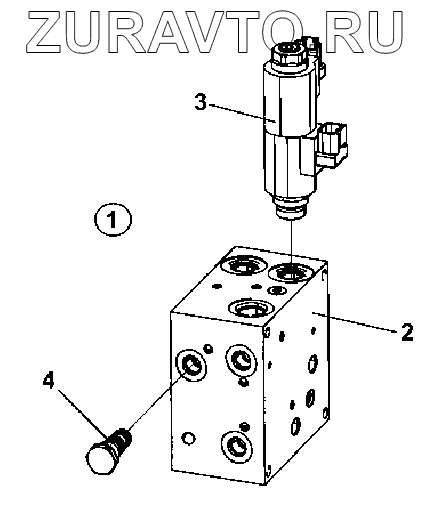 ZURAVTO.RU

3

1

2

4