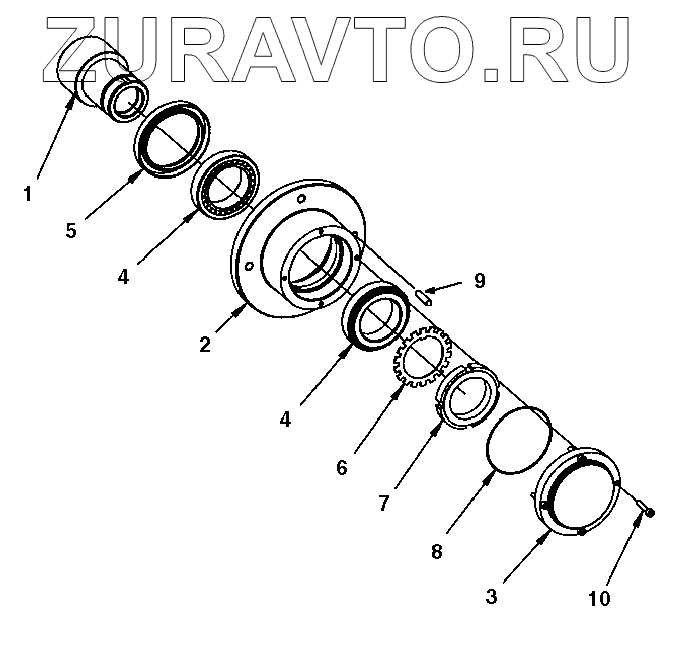 ZURAVTO.RU

1
5
4
2
9
4
6
7
8
3
10