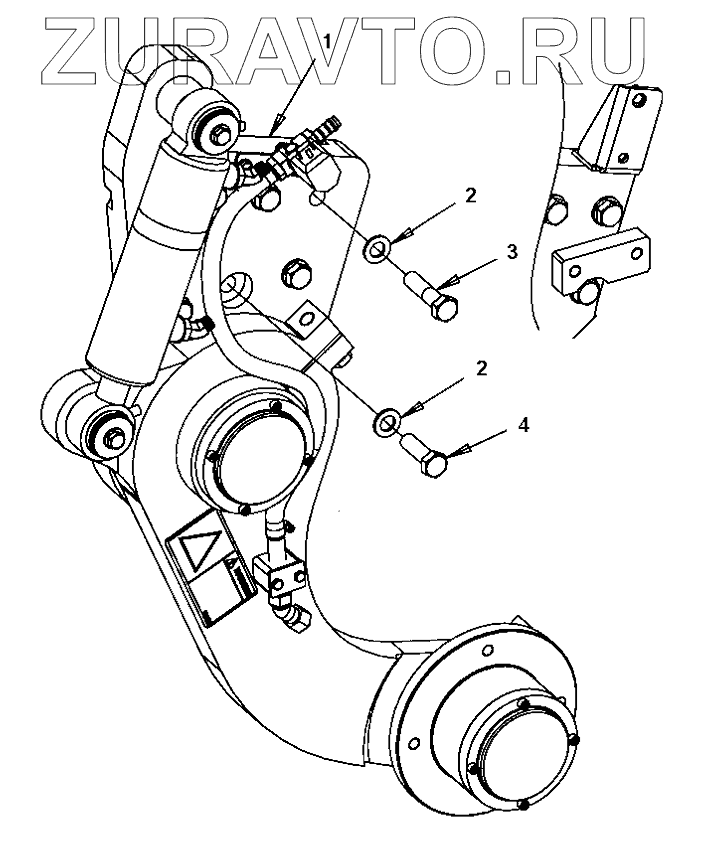 ZURAVTO.RU

1

2

3

2

4