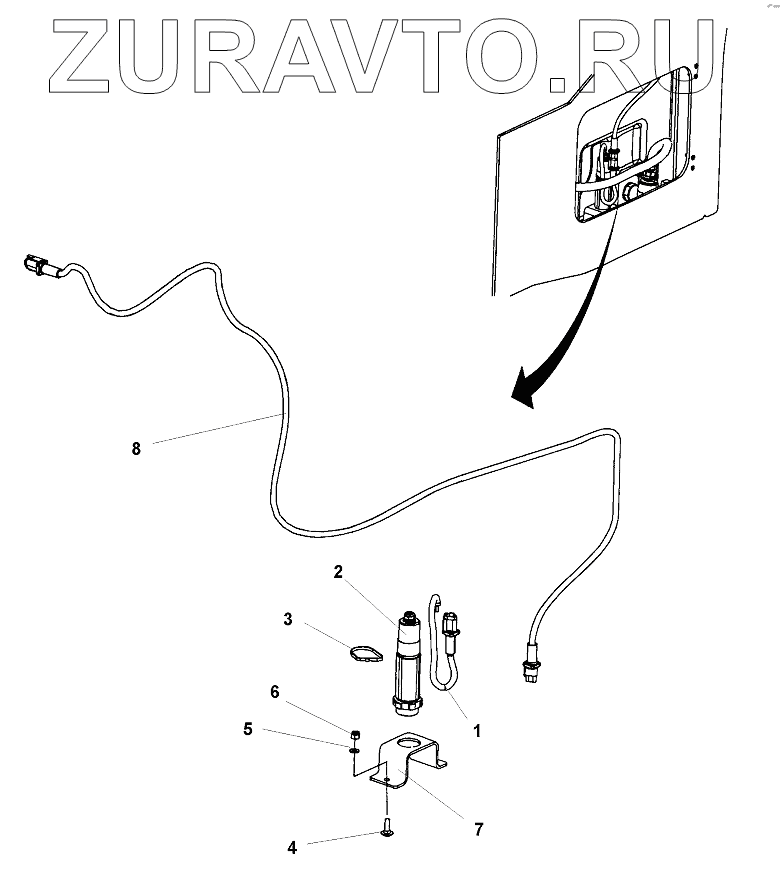 ZURAVTO.RU

8

2

3

6

5

1

7

4