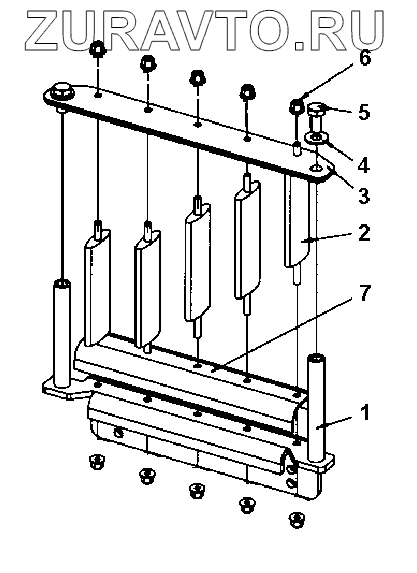 ZURAVTO.RU

6
5
4
3
2
7
1