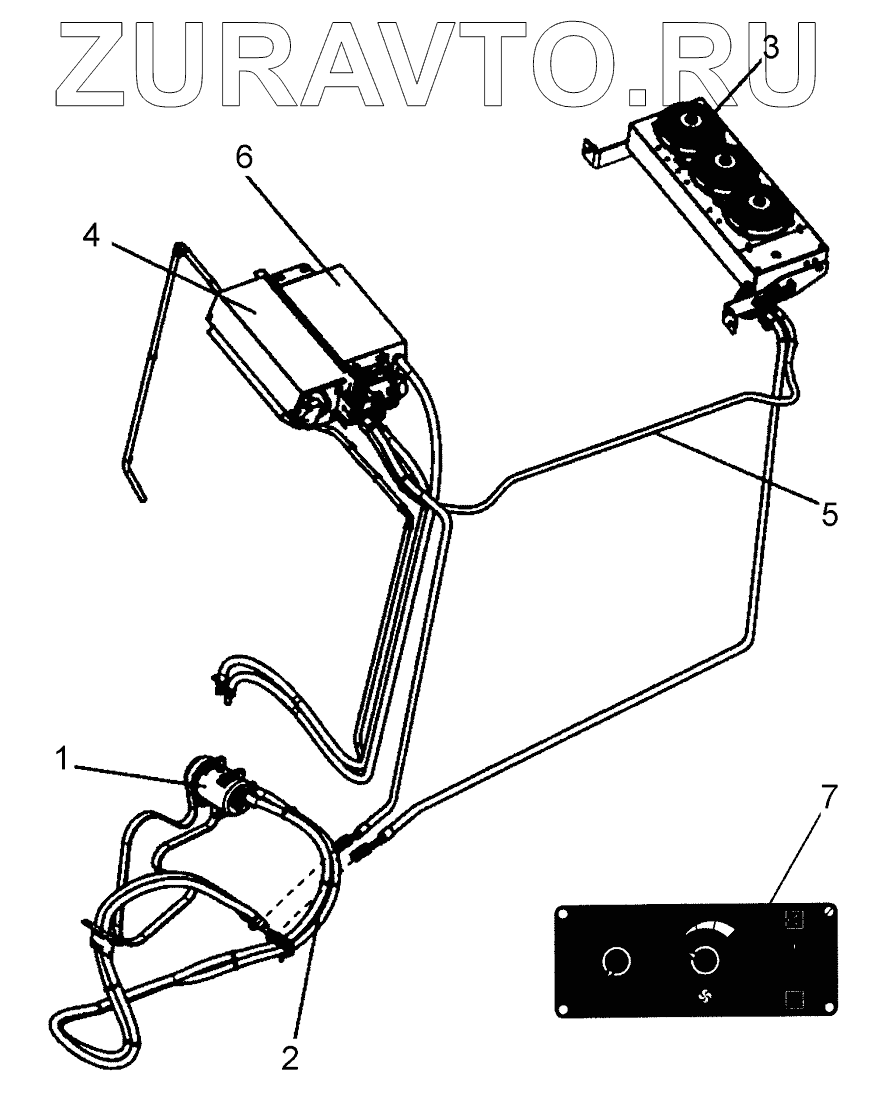 ZURAVTO.RU
3
6
4
5
1
7
2