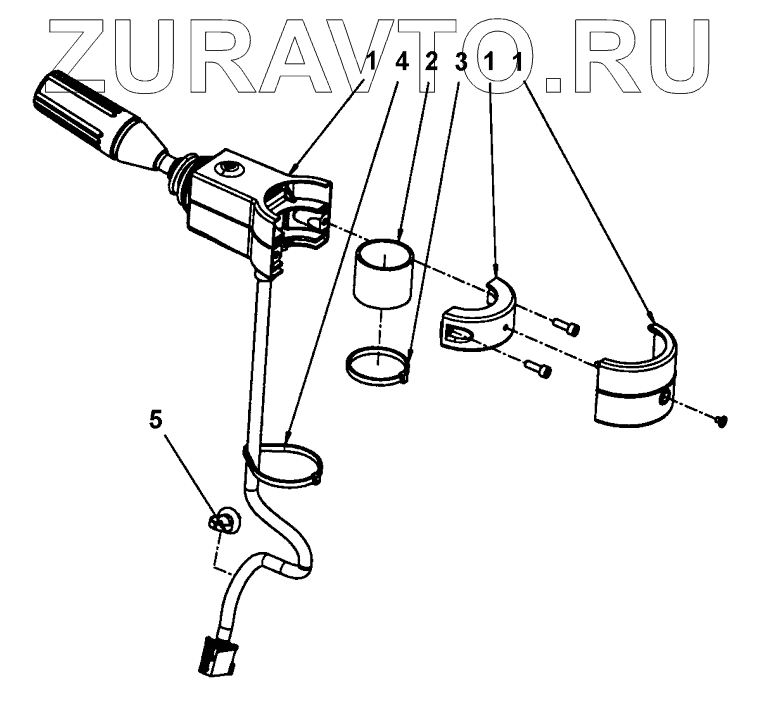 ZURAVTO.RU

1 4 2 3 1 1

5