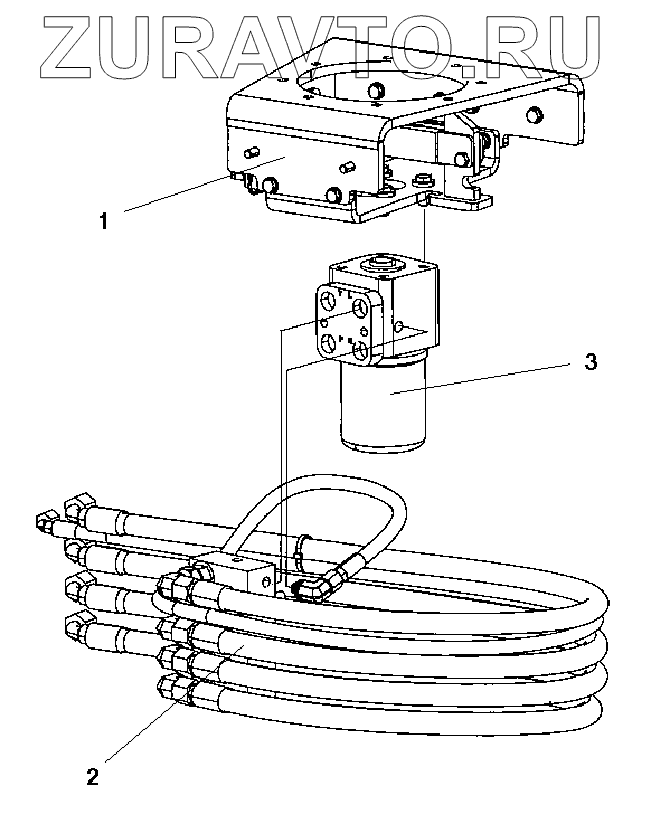 ZURAVTO.RU

1

3

2