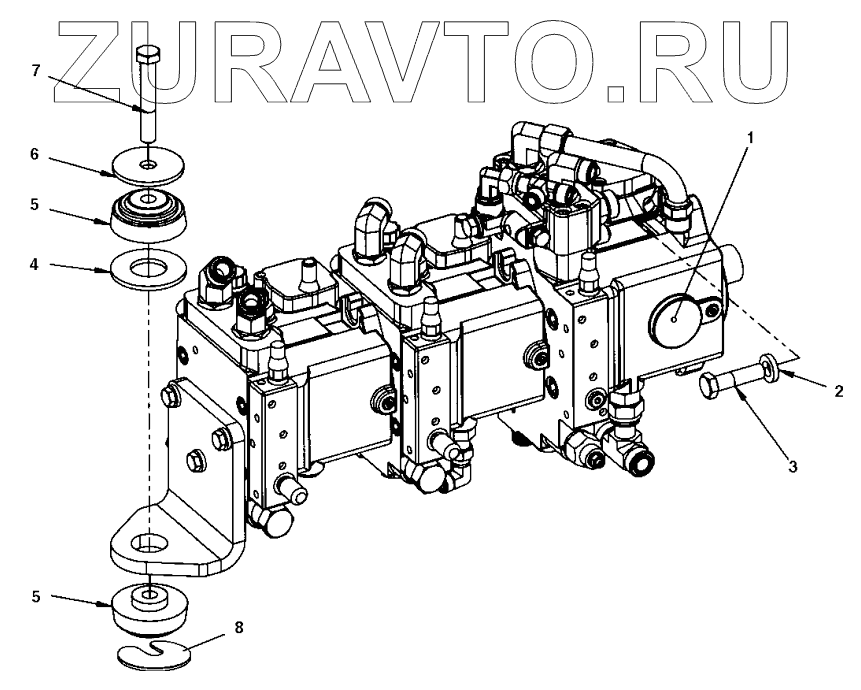 ZURAVTO.RU

7
6
5
4
1
2
3
5
8