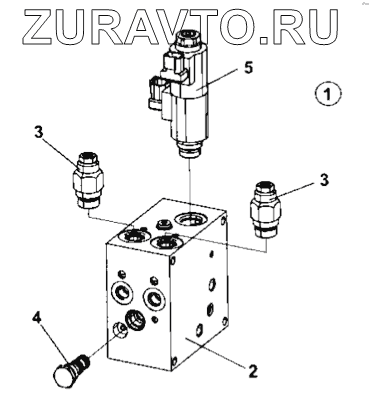 ZURAVTO.RU

5

1

3

3

4

2