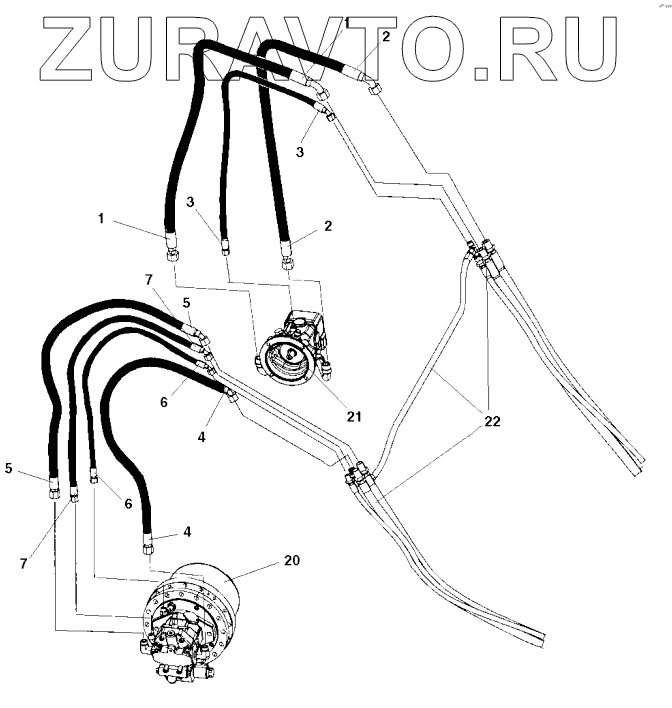 ZURAVTO.RU

1
2
3
1
3
2
7
5
6
4
21
22
5
6
7
4
20