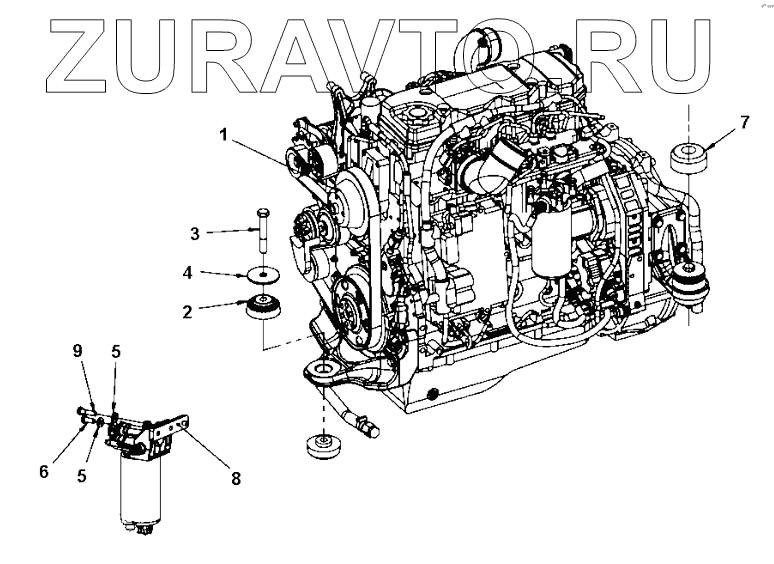 ZURAVTO.RU

1
7
3
4
2
9
5
6
5
8