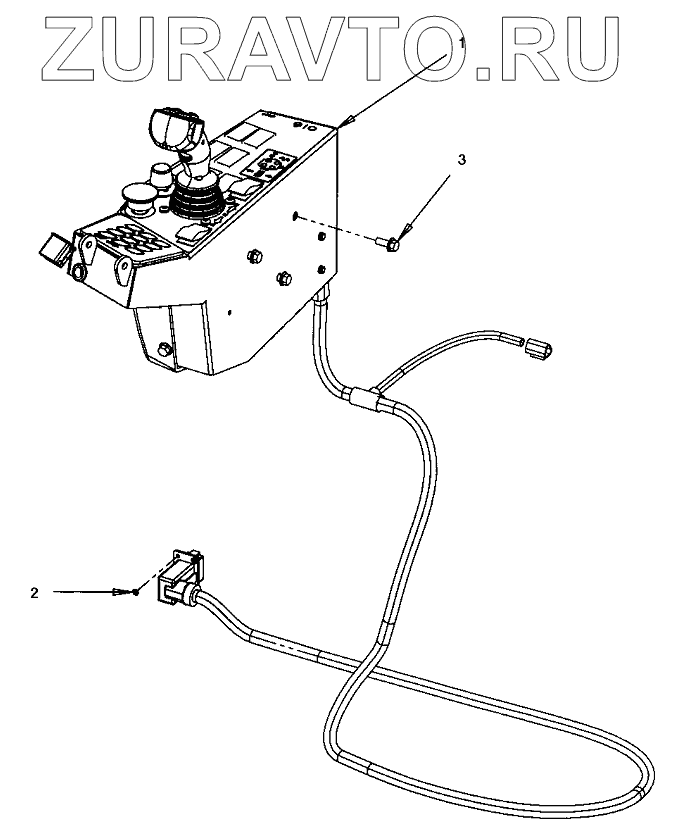 ZURAVTO.RU

1

3

2