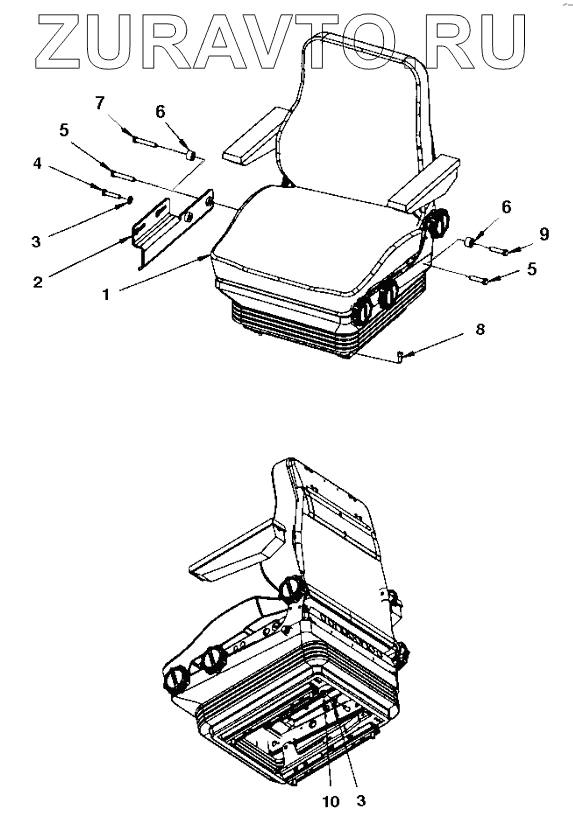 ZURAVTO.RU

7
6
5
4
3
2
1
6
9
5
8

10
3