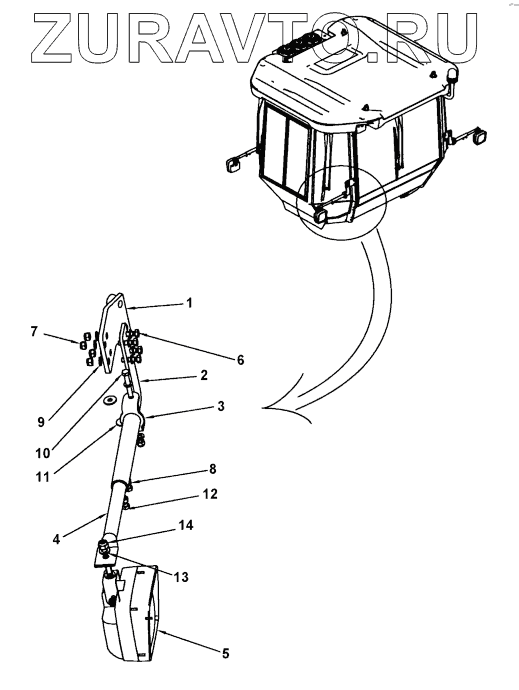 ZURAVTO.RU

1
7
6
2
9
3
10
11
8
12
4
14
13
5