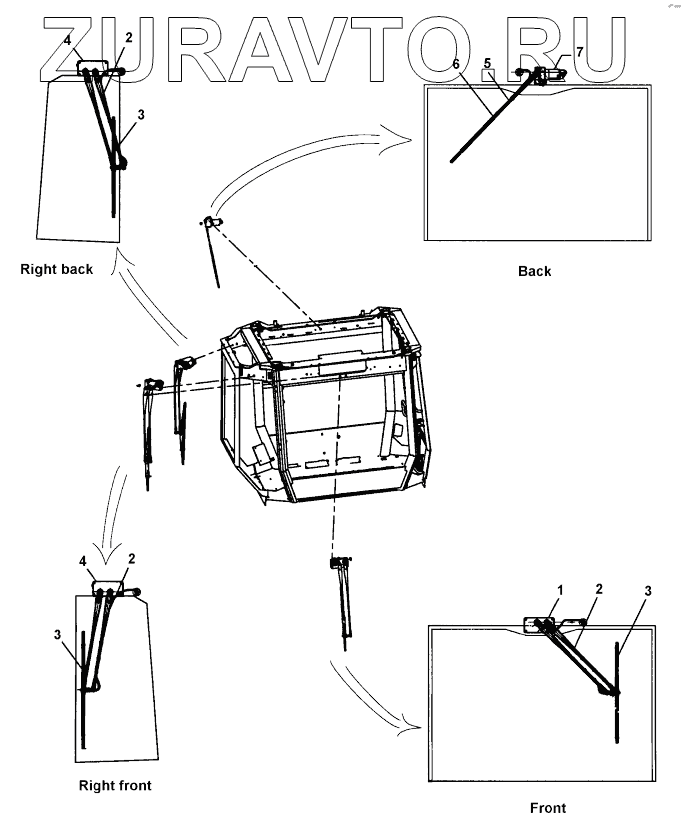 ZURAVTO.RU

4 2
3
Right back

6 5 7
Back

4 2
3
Right front

1 2 3
Front