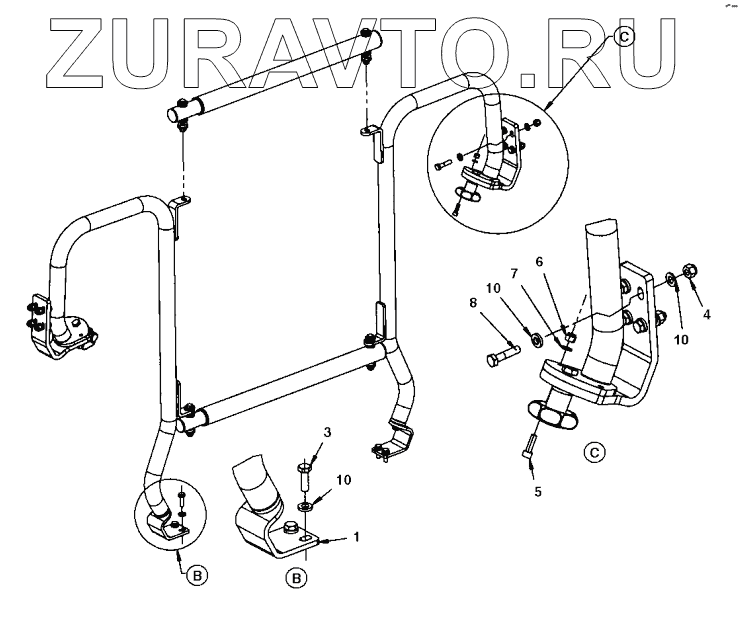 ZURAVTO.RU

C

6
7
10
8
4
10

C

5

3
10
1

B

B