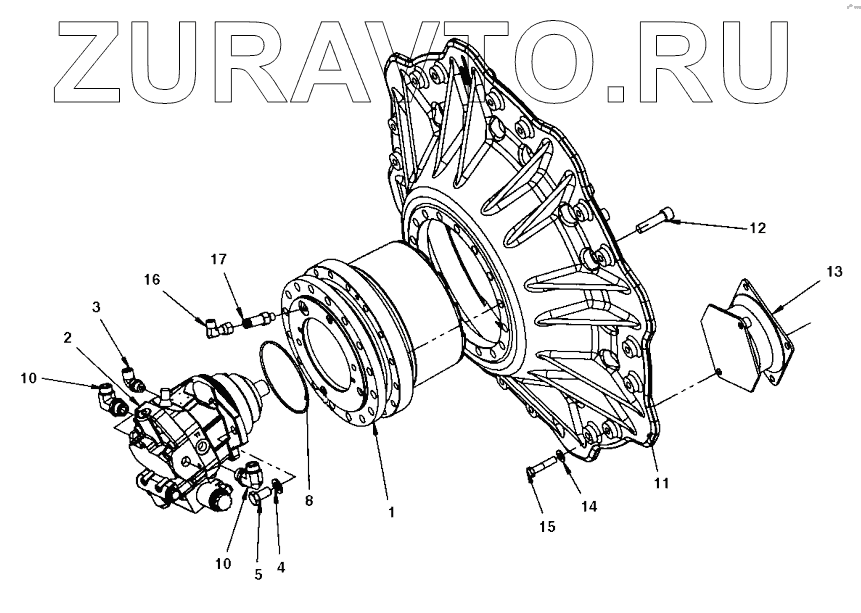 ZURAVTO.RU

12
13
17
16
3
2
10
8
1
11
14
15
10
5
4