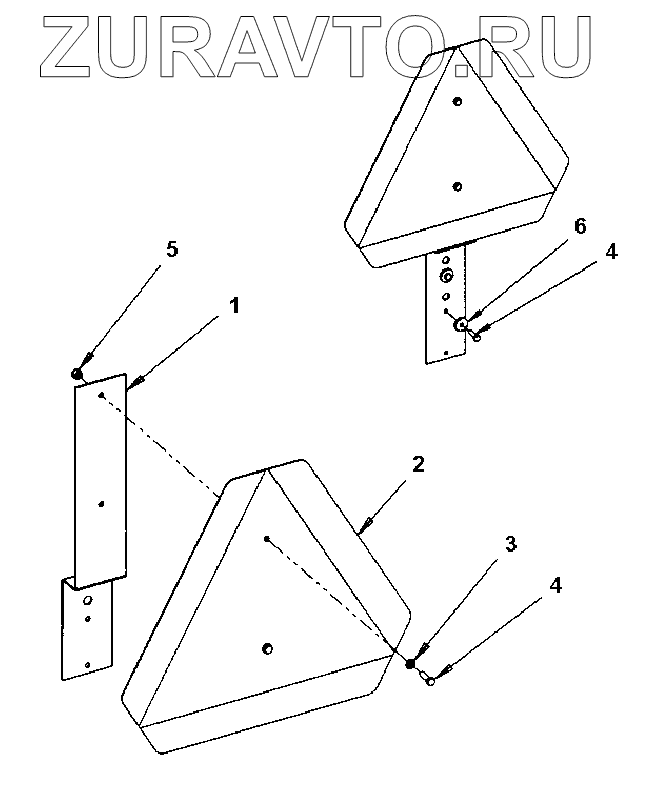 ZURAVTO.RU

6
4
5
1
2
3
4