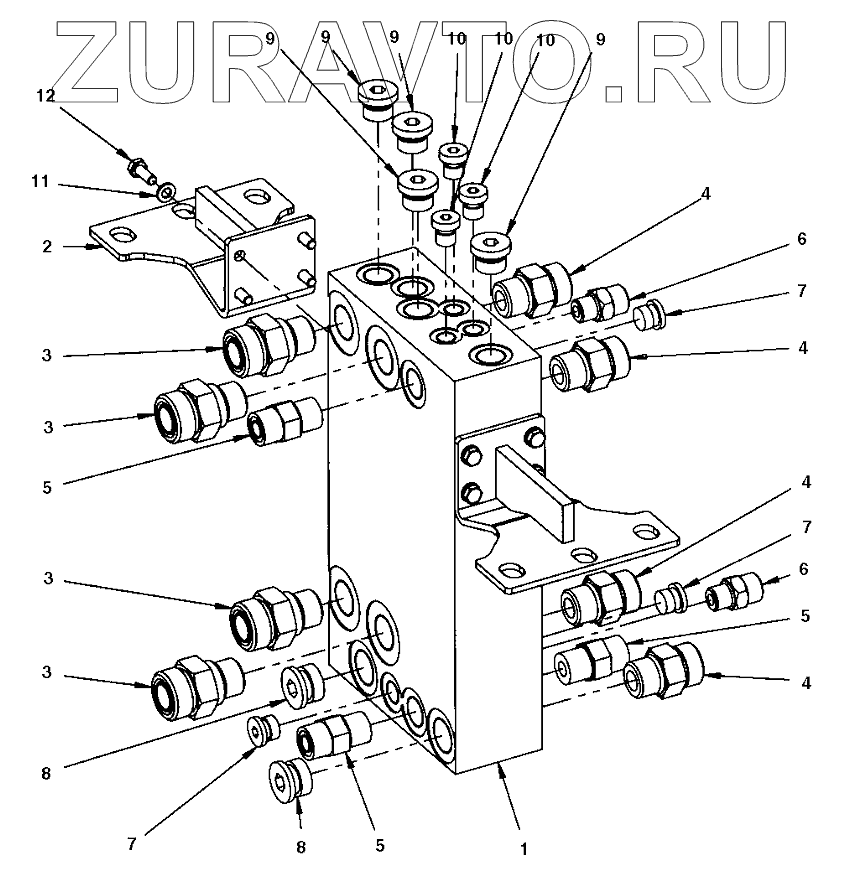 ZURAVTO.RU

9
9
9
10
10
10
9
12
11
2
4
6
7
3
4
3
5
4
7
6
3
5
3
4
8
7
8
5
1