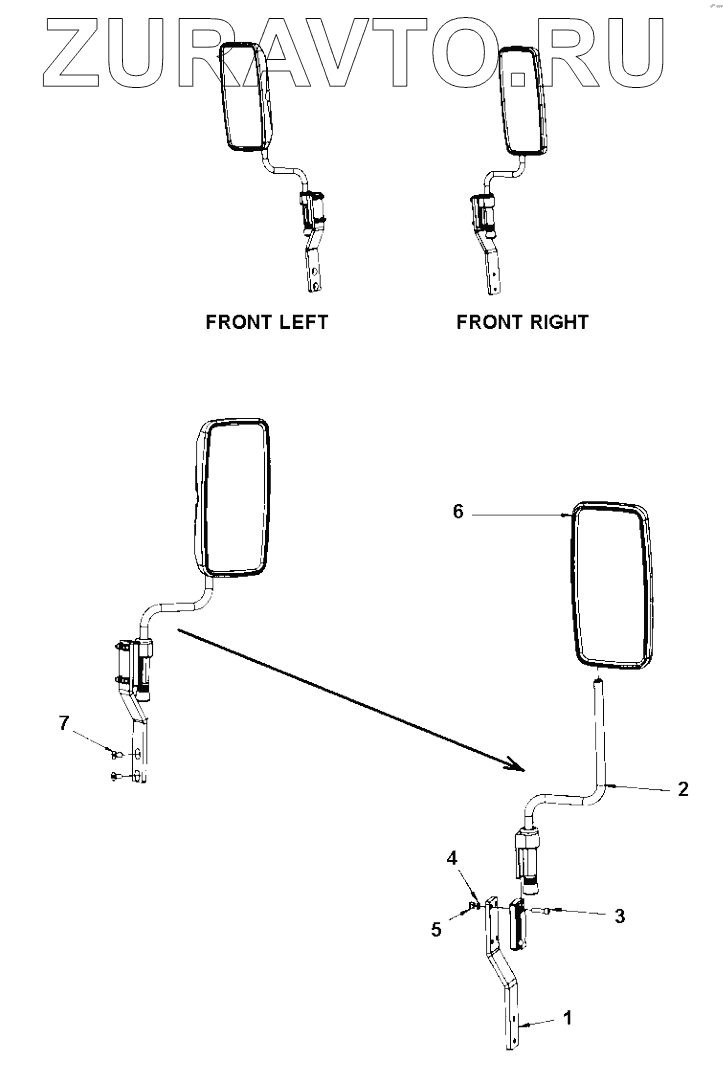 ZURAVTO.RU

FRONT LEFT

FRONT RIGHT

6

7

2

4

5

3

1