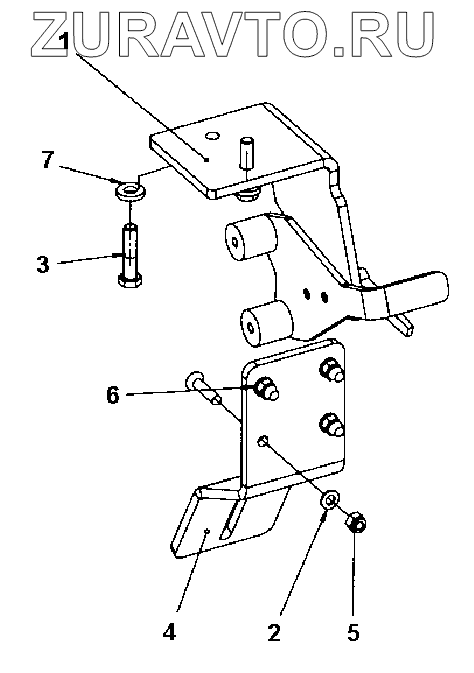 ZURAVTO.RU

1

7

3

6

4

2

5